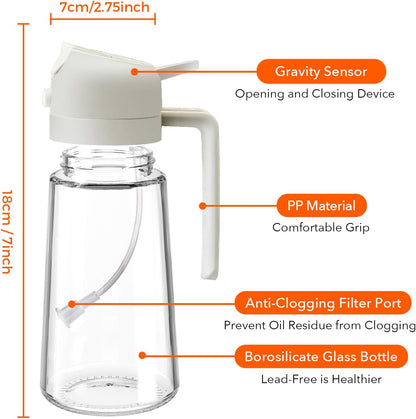 7cm/2.75inch

18cm / 7inch

Gravity Sensor
Opening and Closing Device

PP Material
Comfortable Grip

Anti-Clogging Filter Port
Prevent Oil Residue from Clogging

Borosilicate Glass Bottle
Lead-Free is Healthier