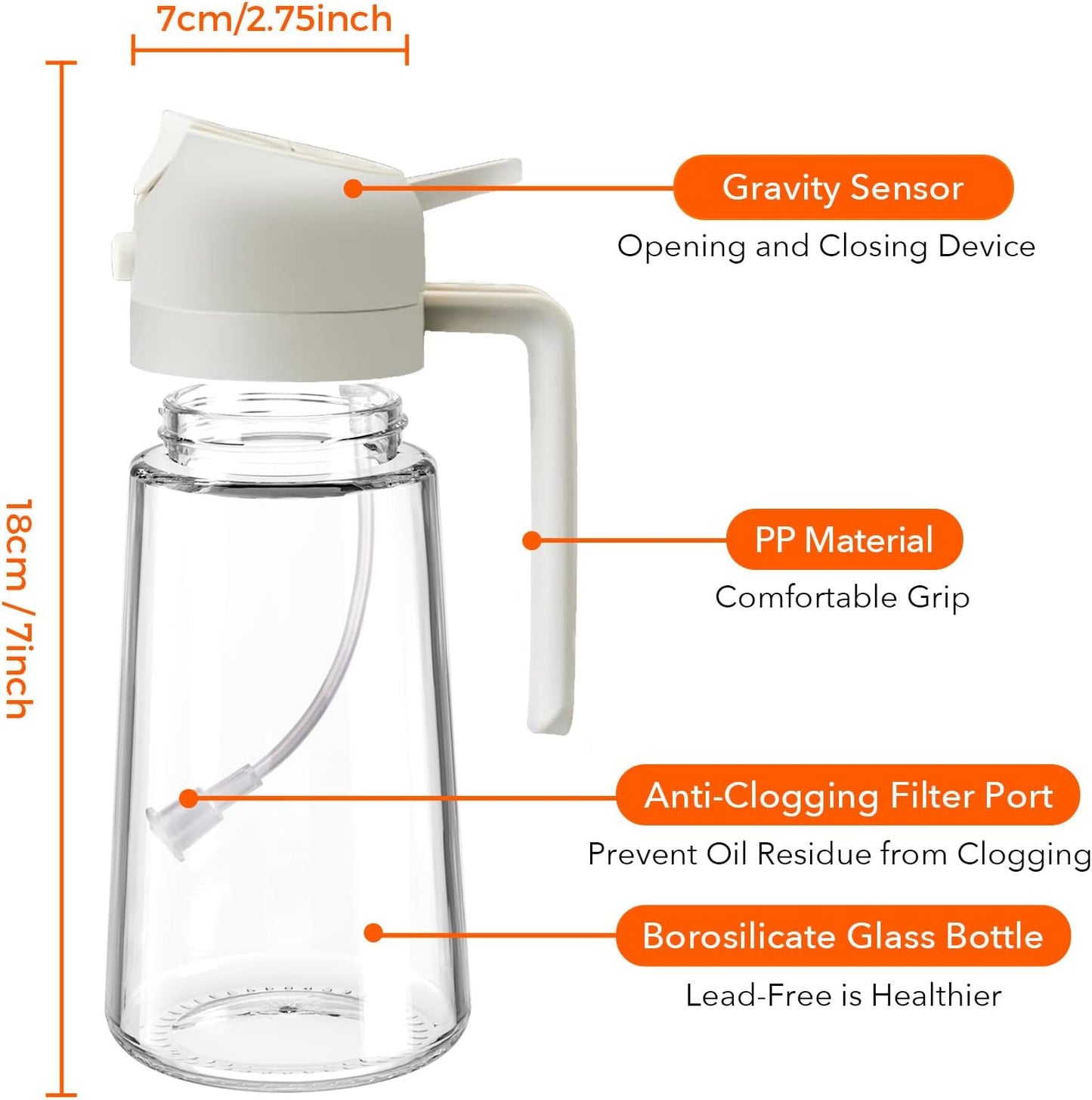 7cm/2.75inch

18cm / 7inch

Gravity Sensor
Opening and Closing Device

PP Material
Comfortable Grip

Anti-Clogging Filter Port
Prevent Oil Residue from Clogging

Borosilicate Glass Bottle
Lead-Free is Healthier